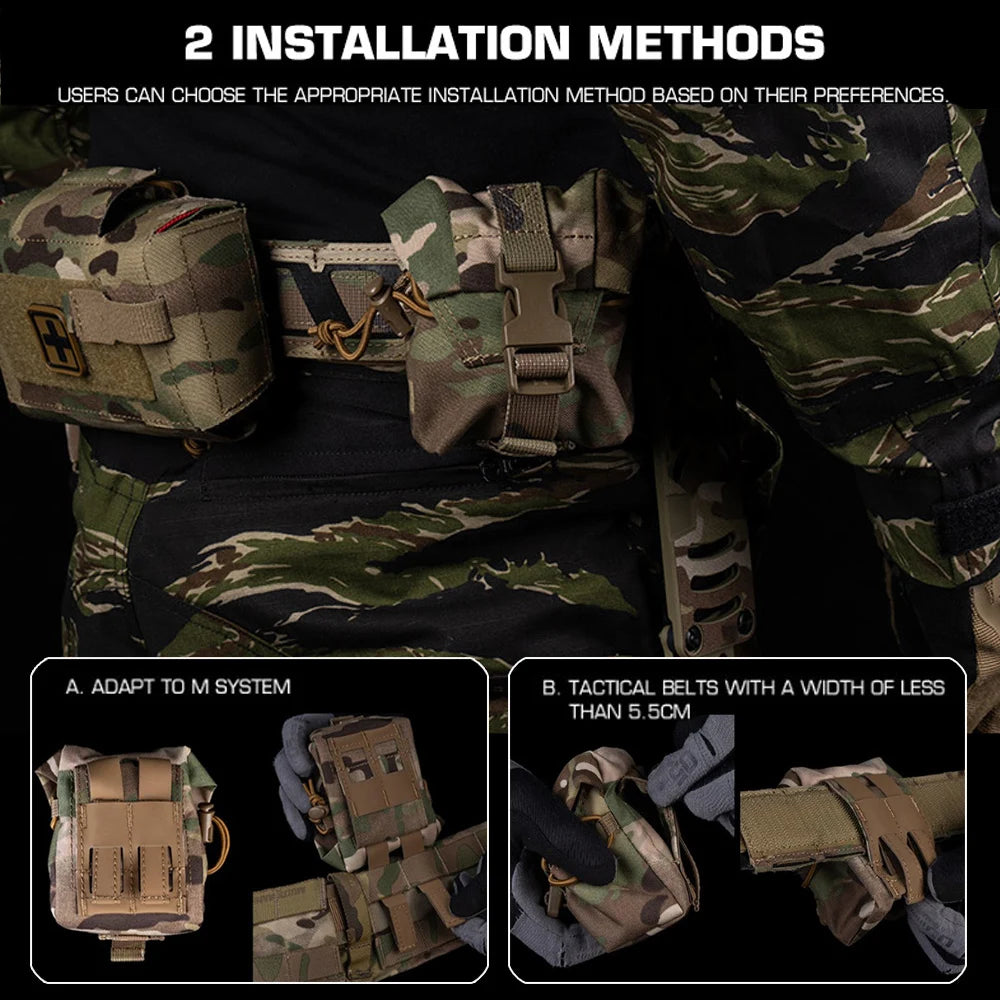 2 INSTALLATION METHODS

USERS CAN CHOOSE THE APPROPRIATE INSTALLATION METHOD BASED ON THEIR PREFERENCES.

A. ADAPT TO M SYSTEM

B. TACTICAL BELTS WITH A WIDTH OF LESS THAN 5.5CM